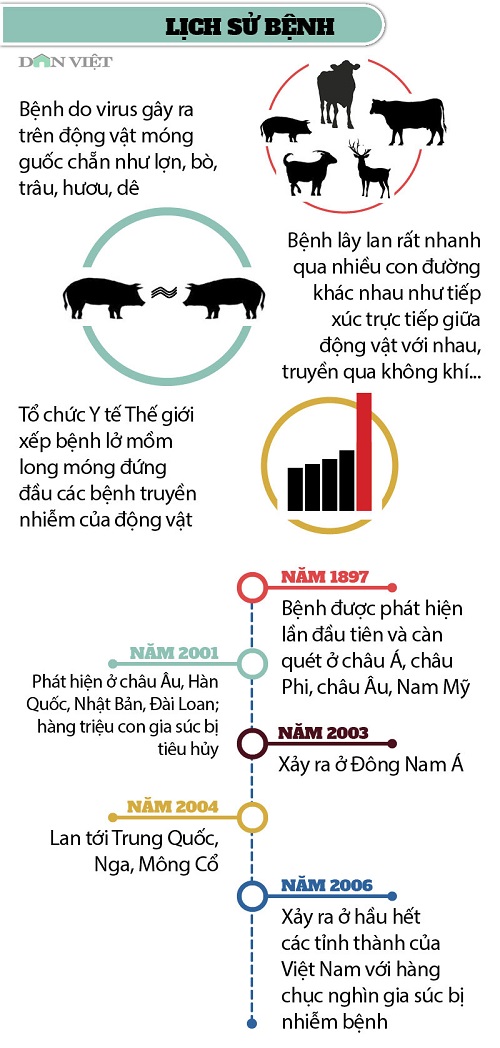 LỊCH SỬ BỆNH

DÂN VIỆT

Bệnh do virus gây ra trên động vật móng guốc chẵn như lợn, bò, trâu, hươu, dê

Bệnh lây lan rất nhanh qua nhiều con đường khác nhau như tiếp xúc trực tiếp giữa động vật với nhau, truyền qua không khí...

Tổ chức Y tế Thế giới xếp bệnh lở mồm long móng đứng đầu các bệnh truyền nhiễm của động vật

NĂM 1897
Bệnh được phát hiện lần đầu tiên và càn quét ở châu Á, châu Phi, châu Âu, Nam Mỹ

NĂM 2001
Phát hiện ở châu Âu, Hàn Quốc, Nhật Bản, Đài Loan; hàng triệu con gia súc bị tiêu hủy

NĂM 2003
Xảy ra ở Đông Nam Á

NĂM 2004
Lan tới Trung Quốc, Nga, Mông Cổ

NĂM 2006
Xảy ra ở hầu hết các tỉnh thành của Việt Nam với hàng chục nghìn gia súc bị nhiễm bệnh